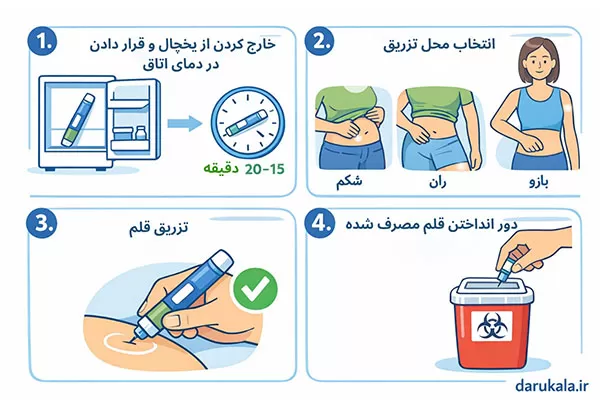 1.
خارج کردن از یخچال و قرار دادن در دمای اتاق

20-15 دقیقه

2.
انتخاب محل تزریق

شکم
ران
بازو

3.
تزریق قلم

4.
دور انداختن قلم مصرف شده

darukala.ir